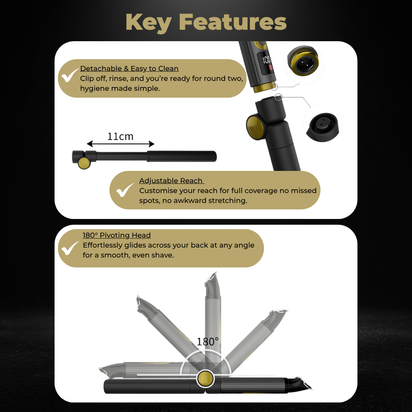 Key Features

Detachable & Easy to Clean
Clip off, rinse, and you're ready for round two, hygiene made simple.

11cm

Adjustable Reach
Customise your reach for full coverage no missed spots, no awkward stretching.

180° Pivoting Head
Effortlessly glides across your back at any angle for a smooth, even shave.

180°